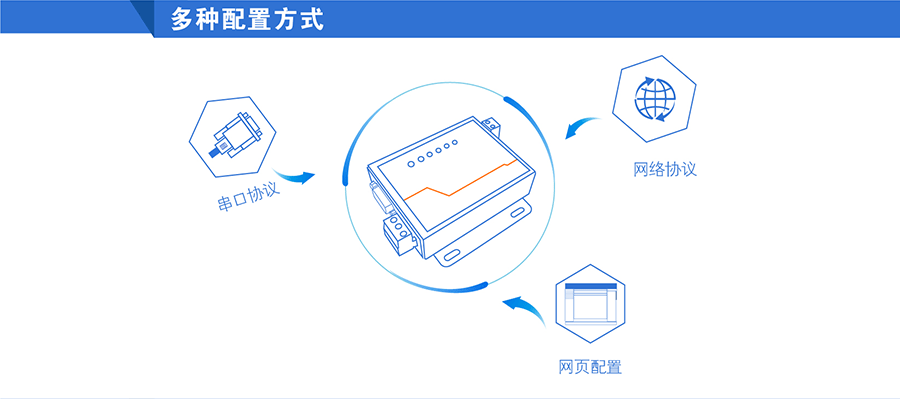 多种配置方式

串口协议

网络协议

网页配置