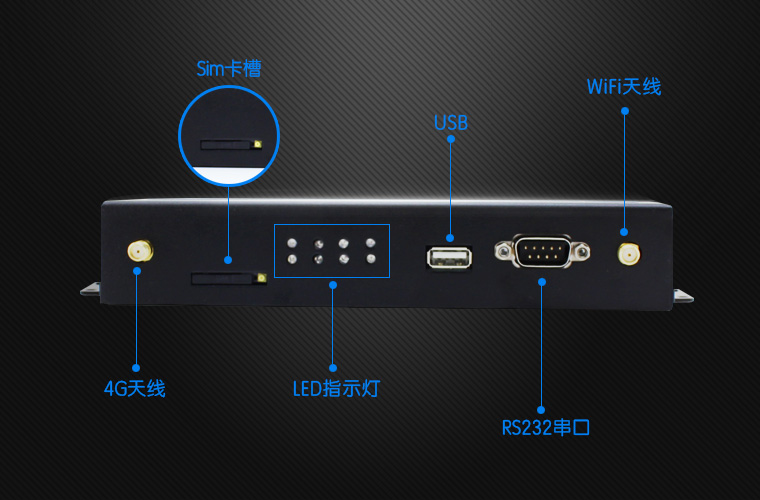 Sim卡槽

USB

WiFi天线

4G天线

LED指示灯

RS232串口